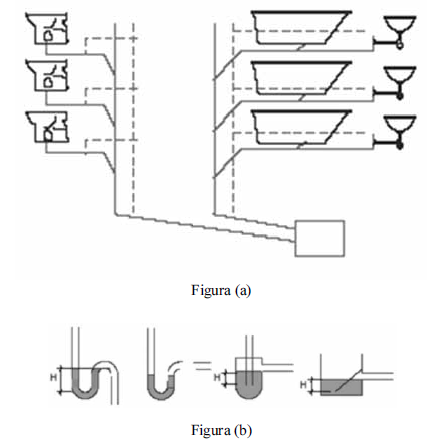 Figura (a)

H

H

H

Figura (b)